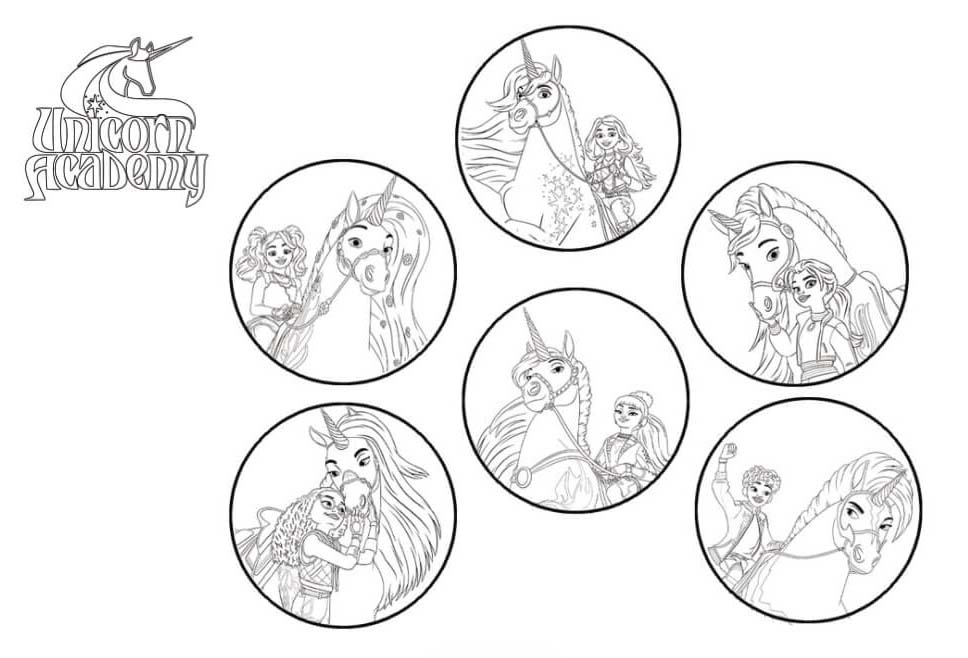 Unicorn Academy