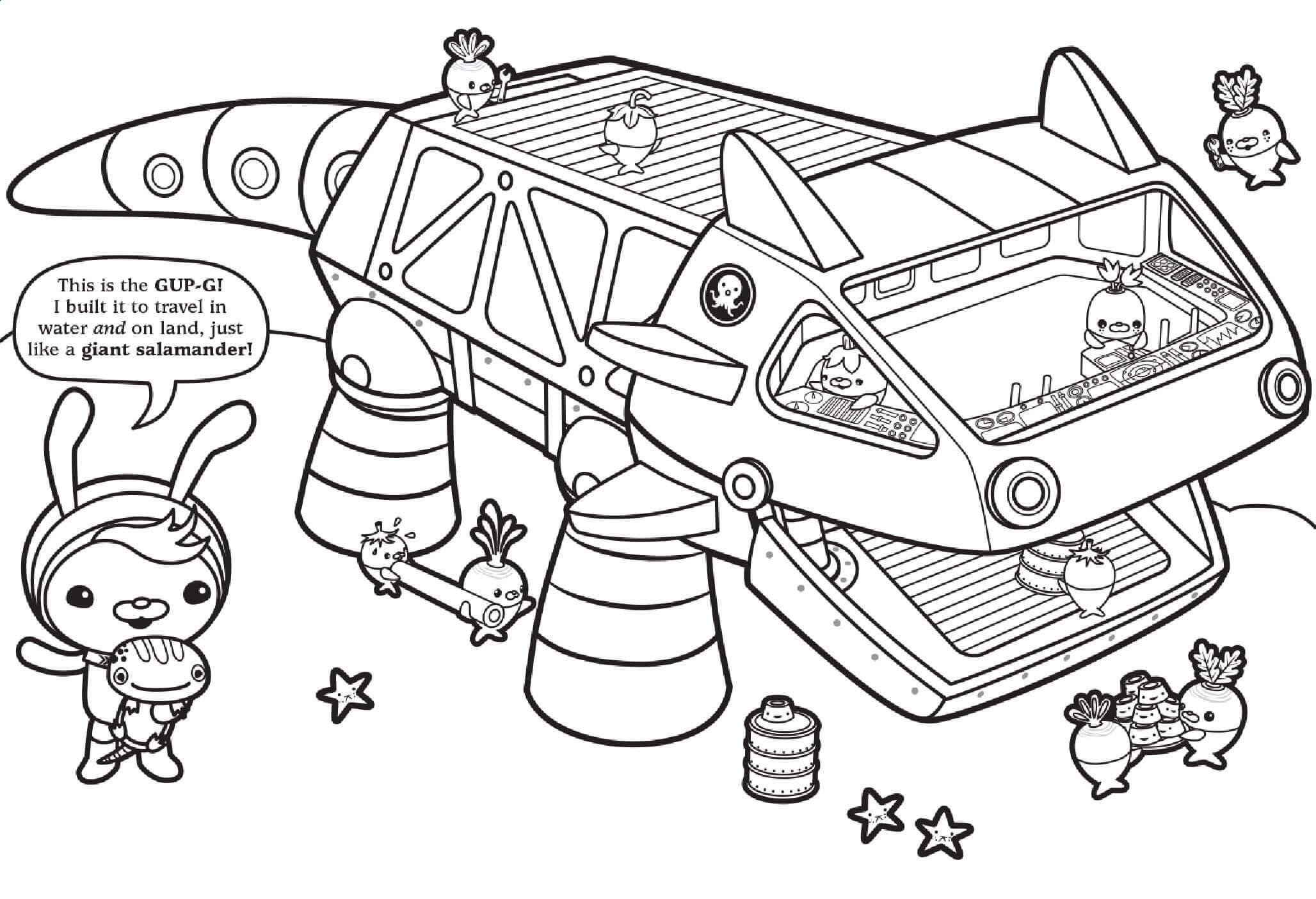 This is the GUP-G! I built it to travel in water and on land, just like a giant salamander!